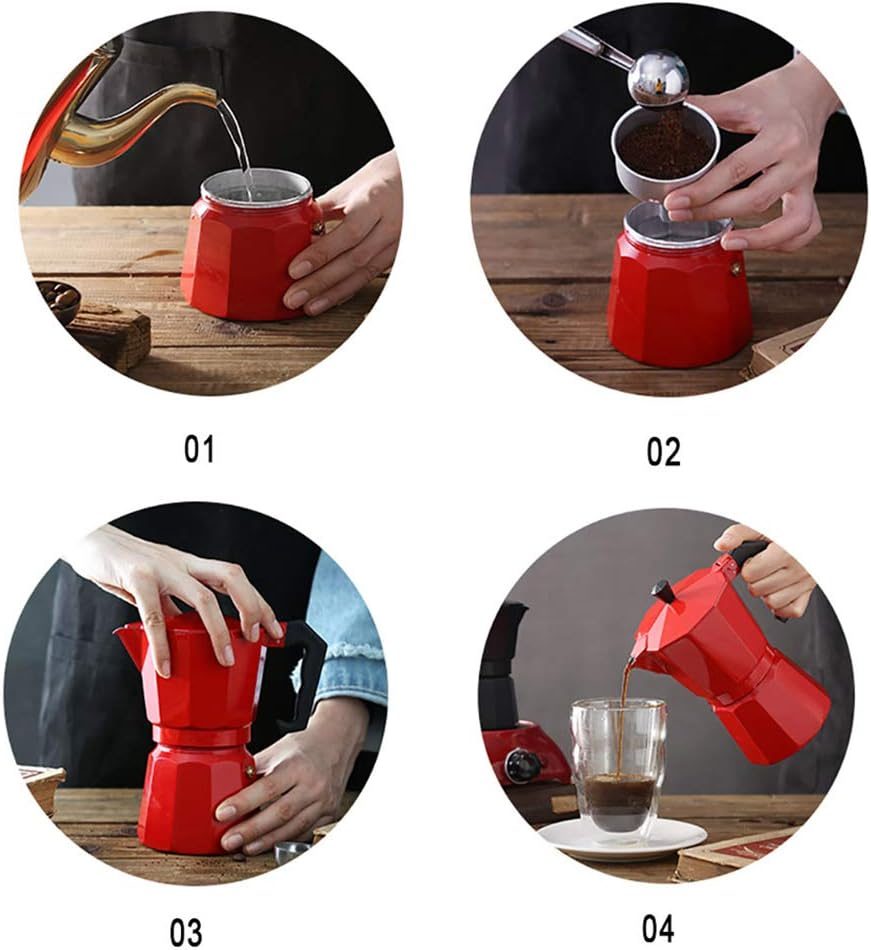 01

02

03

04